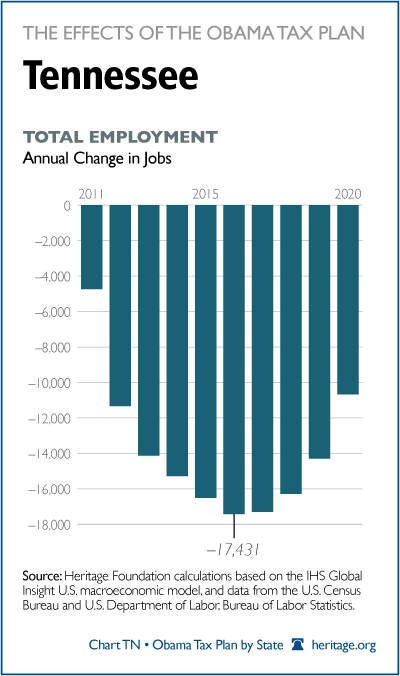 THE EFFECTS OF THE OBAMA TAX PLAN

Tennessee

TOTAL EMPLOYMENT

Annual Change in Jobs

2011 2015 2020

0
–2,000
–4,000
–6,000
–8,000
–10,000
–12,000
–14,000
–16,000
–18,000

–17,431

Source: Heritage Foundation calculations based on the IHS Global Insight U.S. macroeconomic model, and data from the U.S. Census Bureau and U.S. Department of Labor, Bureau of Labor Statistics.

Chart TN • Obama Tax Plan by State heritage.org